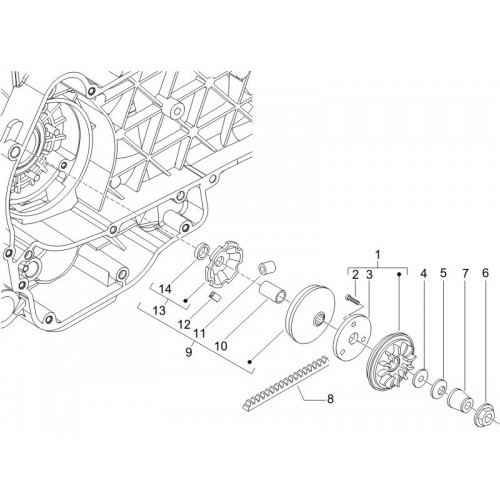 1
2 3
4
5
7
6
14
13
12
11
10
9
8